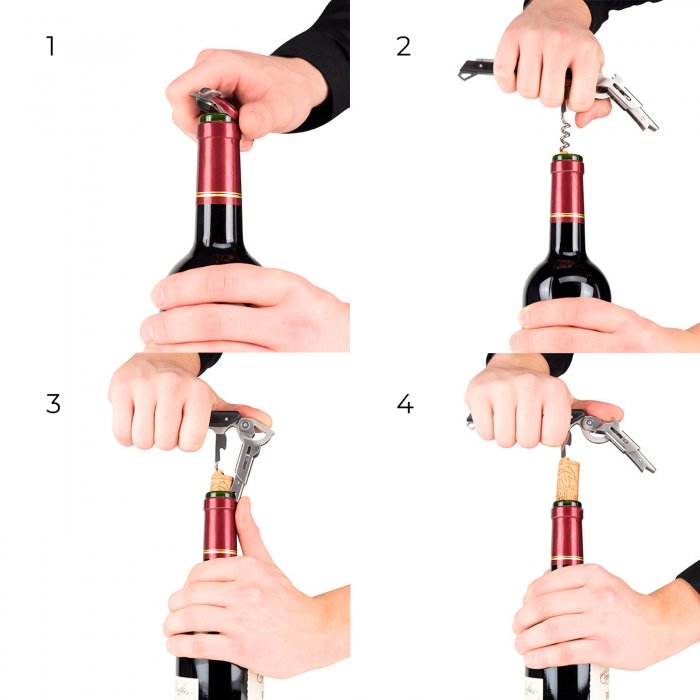 1

2

3

4